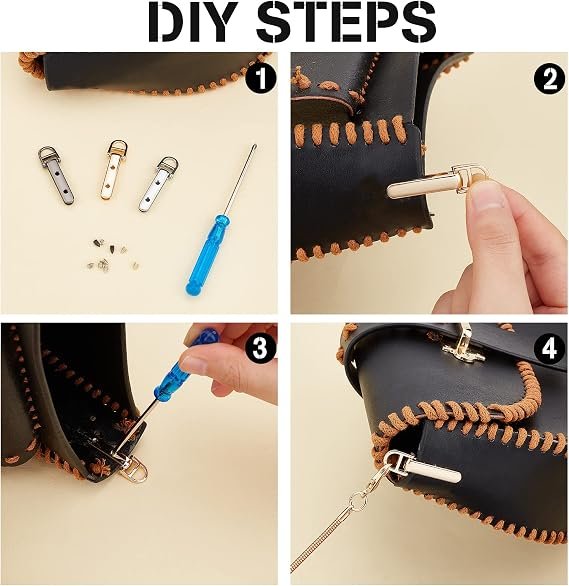 DIY STEPS

1

2

3

4